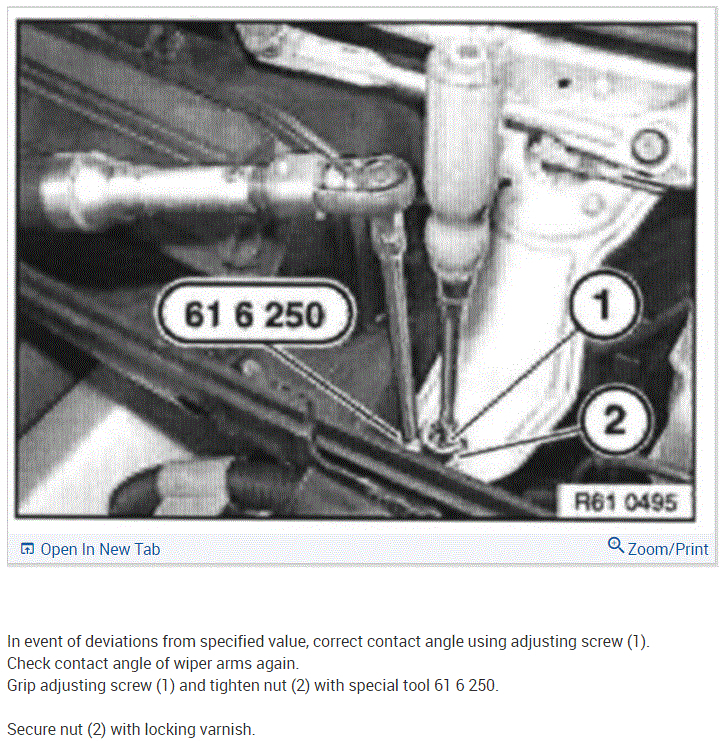 61 6 250

1

2

R61 0495

Open In New Tab

Zoom/Print

In event of deviations from specified value, correct contact angle using adjusting screw (1).
Check contact angle of wiper arms again.
Grip adjusting screw (1) and tighten nut (2) with special tool 61 6 250.

Secure nut (2) with locking varnish.