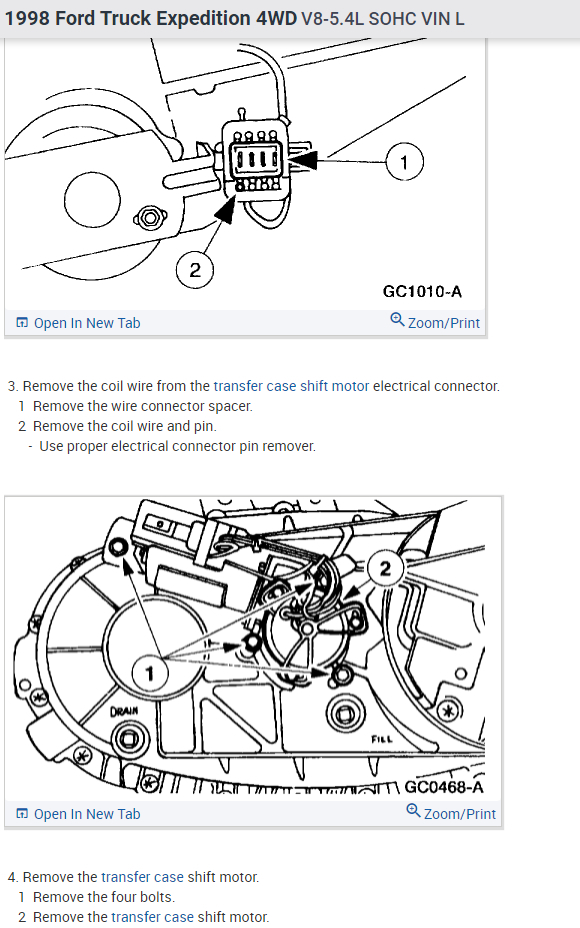 1998 Ford Truck Expedition 4WD V8-5.4L SOHC VIN L

1

2

GC1010-A

Open In New Tab

Zoom/Print

3. Remove the coil wire from the transfer case shift motor electrical connector.
1 Remove the wire connector spacer.
2 Remove the coil wire and pin.
- Use proper electrical connector pin remover.

2

1

DRAIN

FILL

GC0468-A

Open In New Tab

Zoom/Print

4. Remove the transfer case shift motor.
1 Remove the four bolts.
2 Remove the transfer case shift motor.