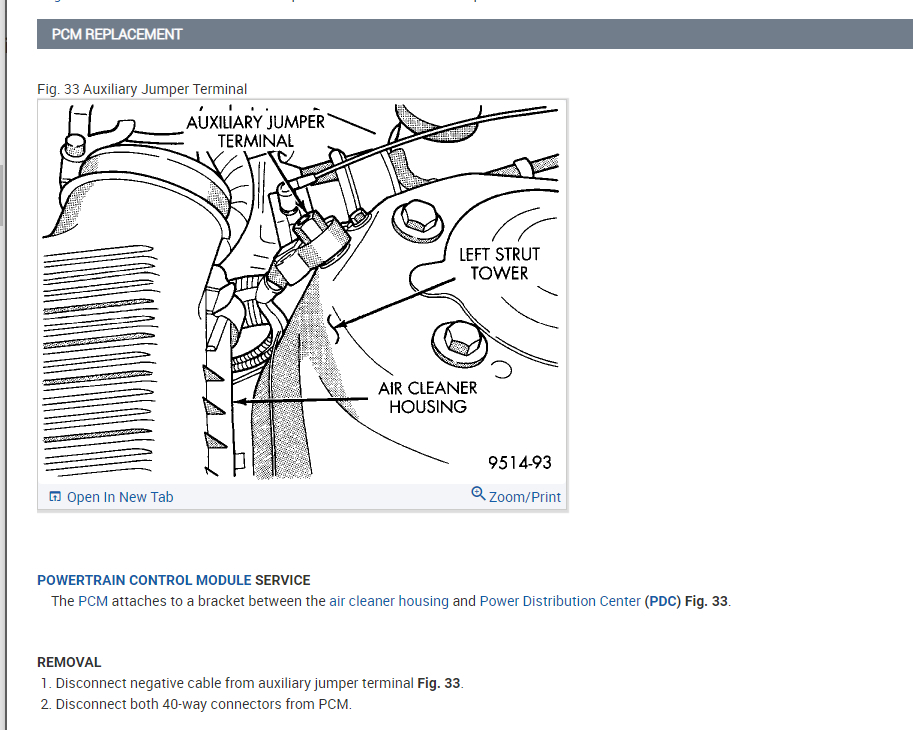 PCM REPLACEMENT

Fig. 33 Auxiliary Jumper Terminal

AUXILIARY JUMPER TERMINAL

LEFT STRUT TOWER

AIR CLEANER HOUSING

9514-93

Open In New Tab

Zoom/Print

POWERTRAIN CONTROL MODULE SERVICE

The PCM attaches to a bracket between the air cleaner housing and Power Distribution Center (PDC) Fig. 33.

REMOVAL

1. Disconnect negative cable from auxiliary jumper terminal Fig. 33.
2. Disconnect both 40-way connectors from PCM.