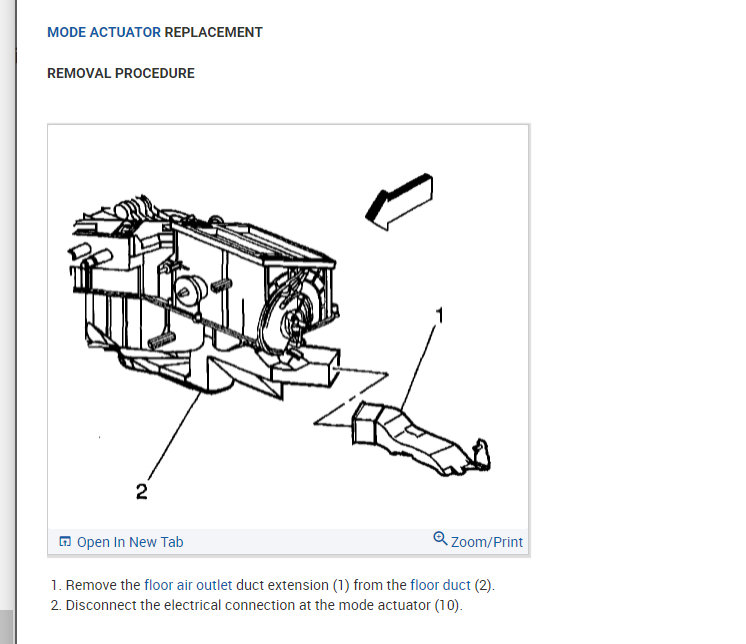 MODE ACTUATOR REPLACEMENT

REMOVAL PROCEDURE

1

2

Open In New Tab

Zoom/Print

1. Remove the floor air outlet duct extension (1) from the floor duct (2).
2. Disconnect the electrical connection at the mode actuator (10).