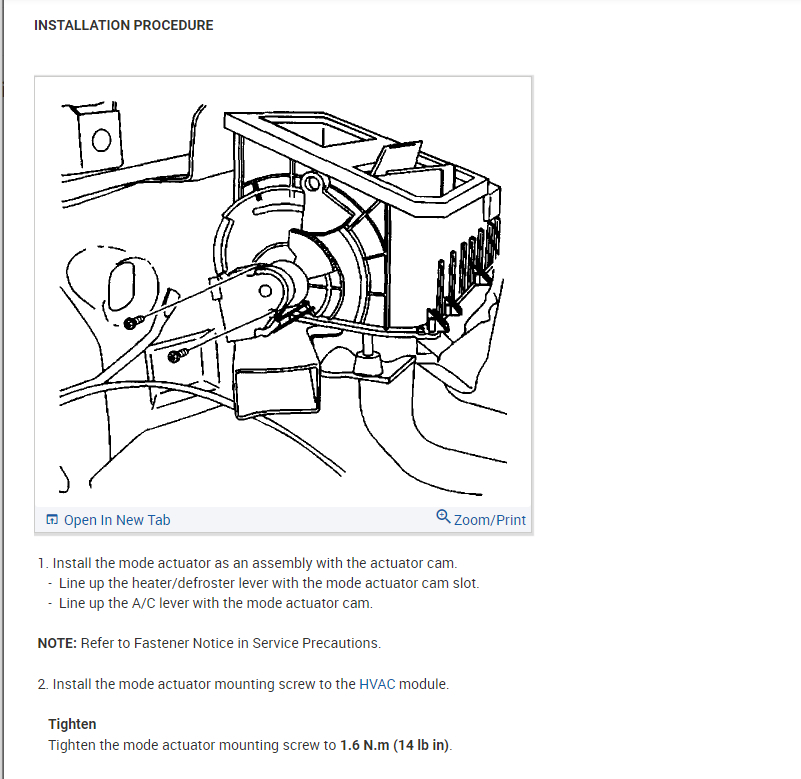 INSTALLATION PROCEDURE

Open In New Tab
Zoom/Print

1. Install the mode actuator as an assembly with the actuator cam.
- Line up the heater/defroster lever with the mode actuator cam slot.
- Line up the A/C lever with the mode actuator cam.

NOTE: Refer to Fastener Notice in Service Precautions.

2. Install the mode actuator mounting screw to the HVAC module.

Tighten
Tighten the mode actuator mounting screw to 1.6 N.m (14 lb in).