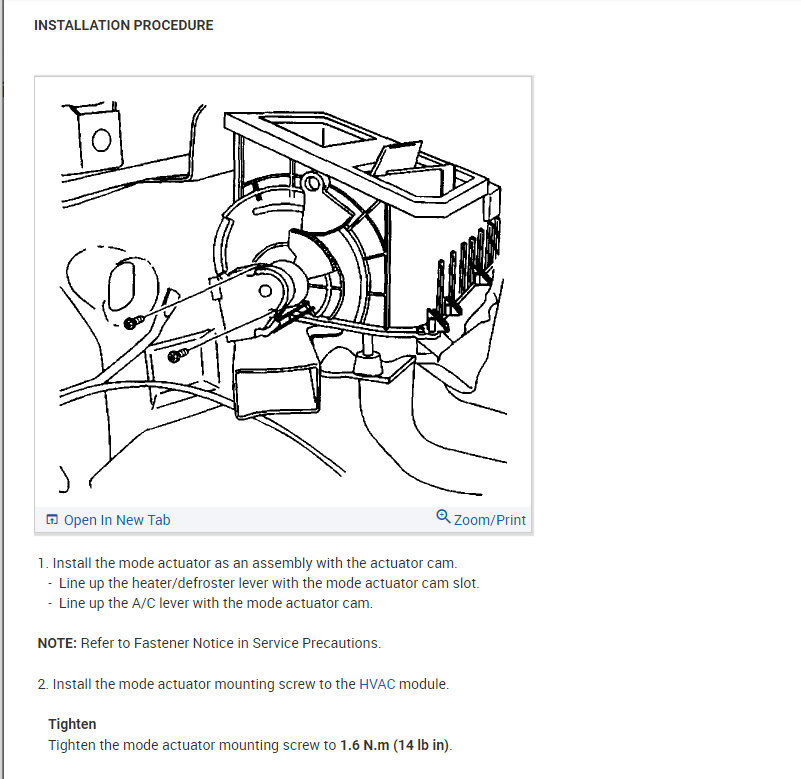 INSTALLATION PROCEDURE

Open In New Tab

Zoom/Print

1. Install the mode actuator as an assembly with the actuator cam.
- Line up the heater/defroster lever with the mode actuator cam slot.
- Line up the A/C lever with the mode actuator cam.

NOTE: Refer to Fastener Notice in Service Precautions.

2. Install the mode actuator mounting screw to the HVAC module.

Tighten
Tighten the mode actuator mounting screw to 1.6 N.m (14 lb in).