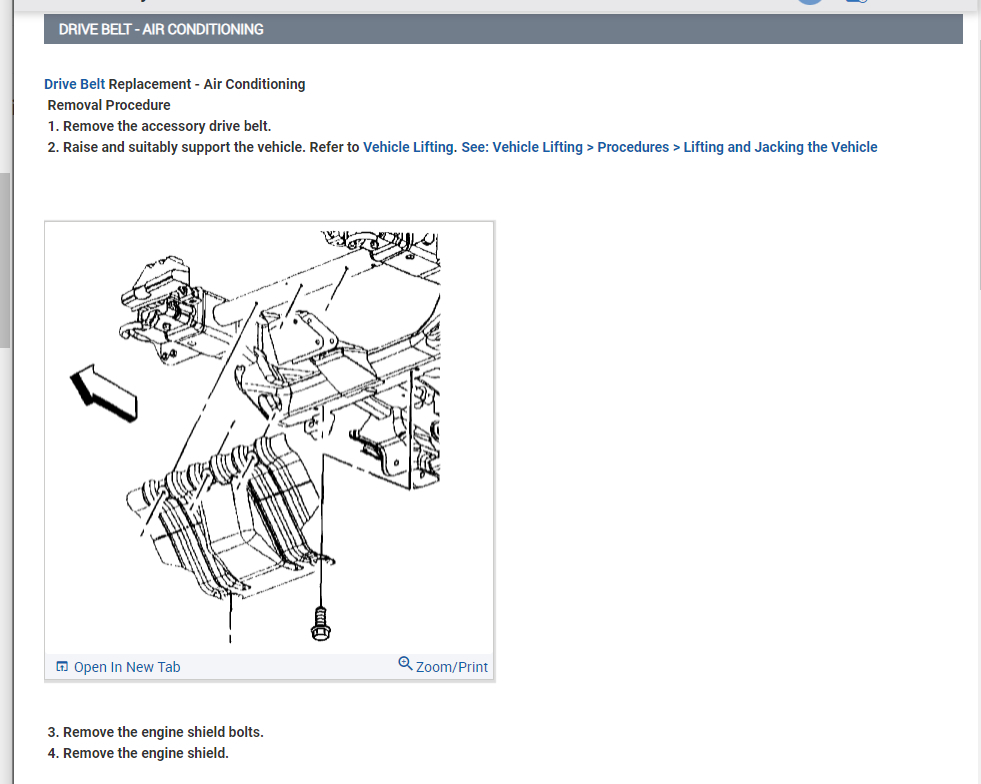 DRIVE BELT - AIR CONDITIONING

Drive Belt Replacement - Air Conditioning
Removal Procedure
1. Remove the accessory drive belt.
2. Raise and suitably support the vehicle. Refer to Vehicle Lifting. See: Vehicle Lifting > Procedures > Lifting and Jacking the Vehicle

Open In New Tab
Zoom/Print

3. Remove the engine shield bolts.
4. Remove the engine shield.