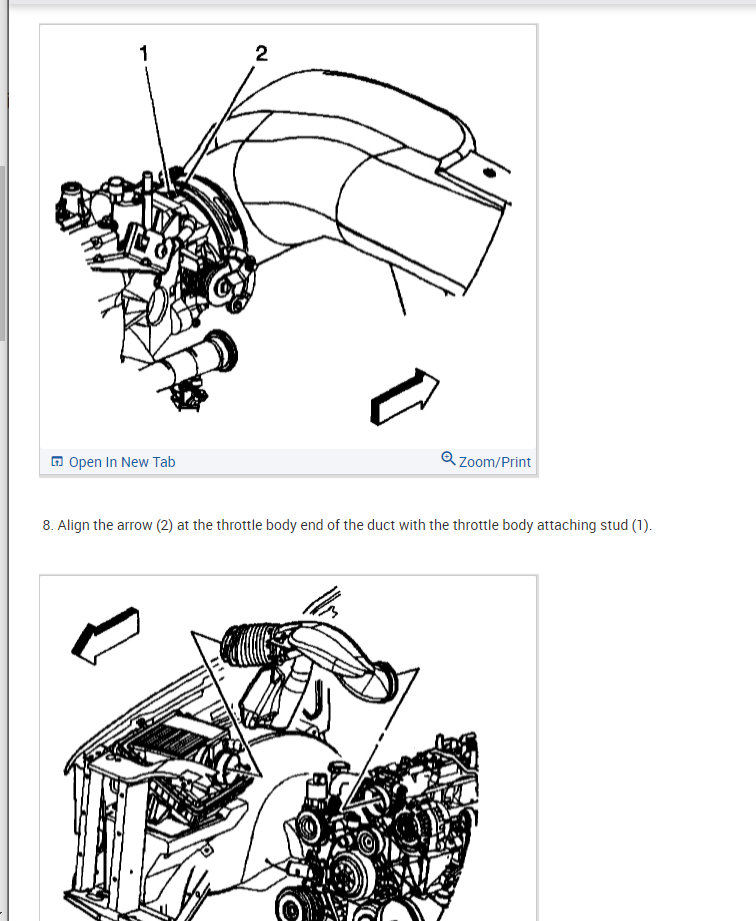 1
2

Open In New Tab
Zoom/Print

8. Align the arrow (2) at the throttle body end of the duct with the throttle body attaching stud (1).