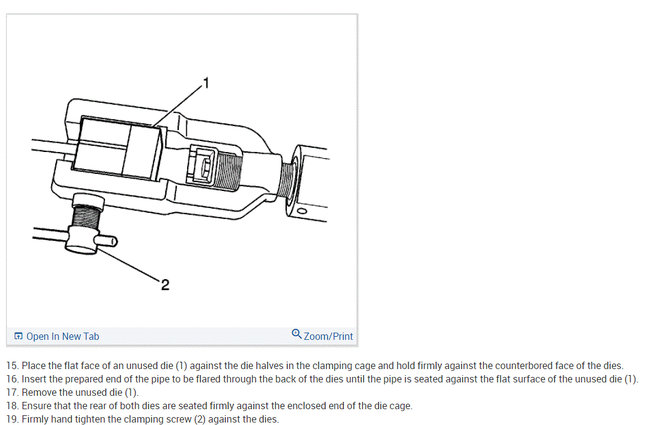 1

2

Open In New Tab

Zoom/Print

15. Place the flat face of an unused die (1) against the die halves in the clamping cage and hold firmly against the counterbored face of the dies.
16. Insert the prepared end of the pipe to be flared through the back of the dies until the pipe is seated against the flat surface of the unused die (1).
17. Remove the unused die (1).
18. Ensure that the rear of both dies are seated firmly against the enclosed end of the die cage.
19. Firmly hand tighten the clamping screw (2) against the dies.