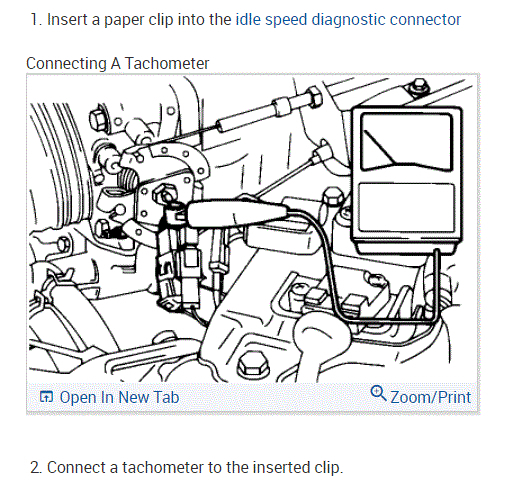 1. Insert a paper clip into the idle speed diagnostic connector

Connecting A Tachometer

Open In New Tab

Zoom/Print

2. Connect a tachometer to the inserted clip.