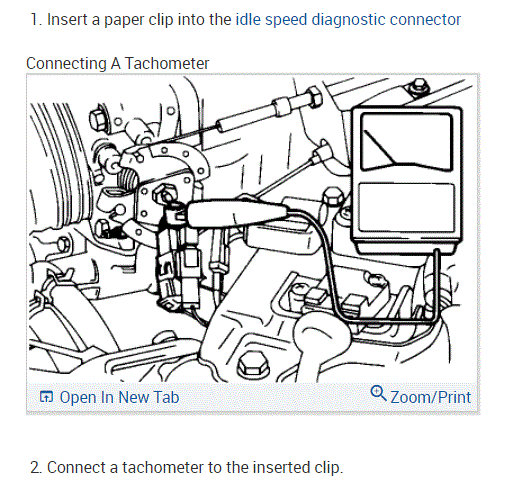 1. Insert a paper clip into the idle speed diagnostic connector

Connecting A Tachometer

Open In New Tab

Zoom/Print

2. Connect a tachometer to the inserted clip.