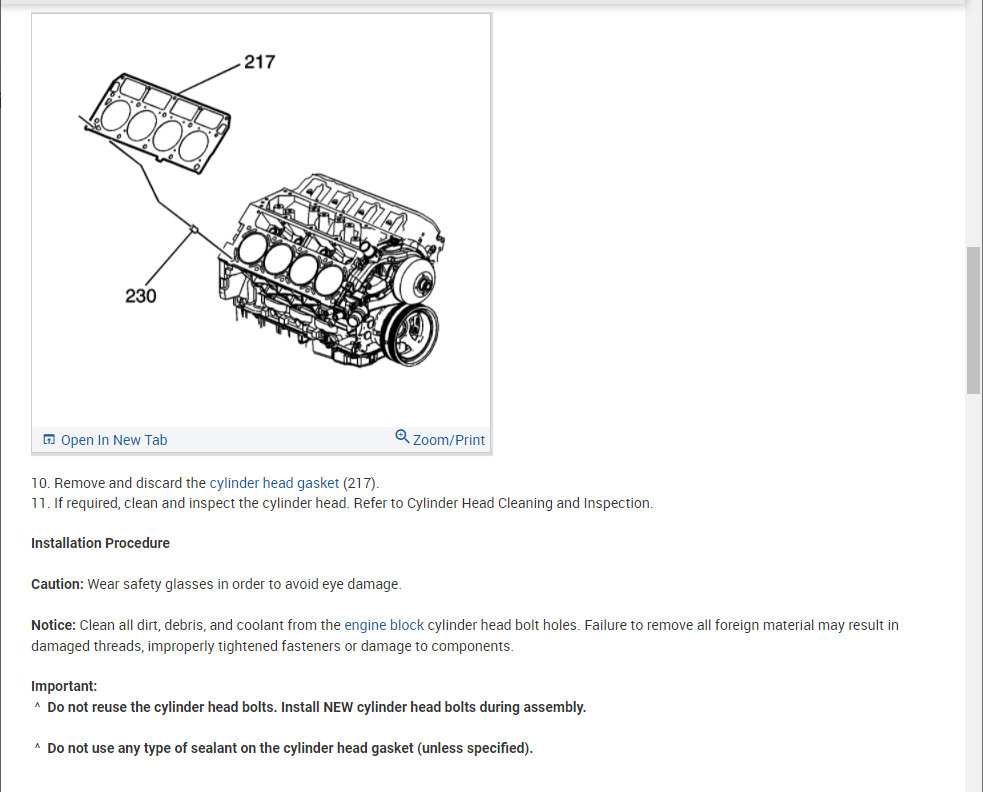 217

230

Open In New Tab

Zoom/Print

10. Remove and discard the cylinder head gasket (217).
11. If required, clean and inspect the cylinder head. Refer to Cylinder Head Cleaning and Inspection.

Installation Procedure

Caution: Wear safety glasses in order to avoid eye damage.

Notice: Clean all dirt, debris, and coolant from the engine block cylinder head bolt holes. Failure to remove all foreign material may result in damaged threads, improperly tightened fasteners or damage to components.

Important:
^ Do not reuse the cylinder head bolts. Install NEW cylinder head bolts during assembly.

^ Do not use any type of sealant on the cylinder head gasket (unless specified).