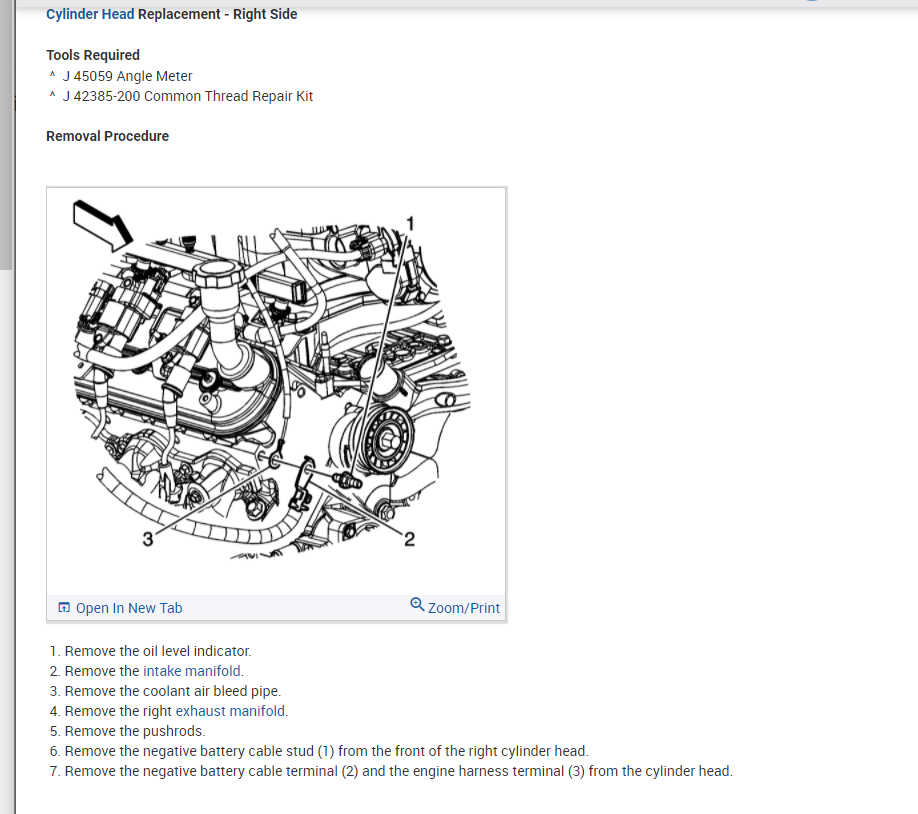 Cylinder Head Replacement - Right Side

Tools Required
^ J 45059 Angle Meter
^ J 42385-200 Common Thread Repair Kit

Removal Procedure

1
3
2

Open In New Tab
Zoom/Print

1. Remove the oil level indicator.
2. Remove the intake manifold.
3. Remove the coolant air bleed pipe.
4. Remove the right exhaust manifold.
5. Remove the pushrods.
6. Remove the negative battery cable stud (1) from the front of the right cylinder head.
7. Remove the negative battery cable terminal (2) and the engine harness terminal (3) from the cylinder head.