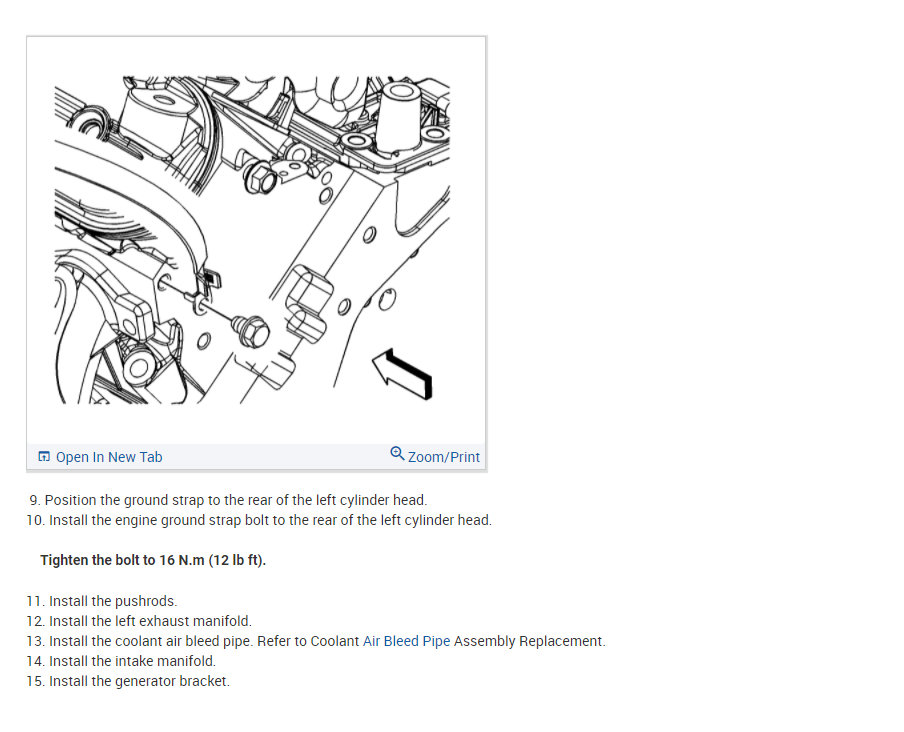 Open In New Tab
Zoom/Print

9. Position the ground strap to the rear of the left cylinder head.
10. Install the engine ground strap bolt to the rear of the left cylinder head.

Tighten the bolt to 16 N.m (12 lb ft).

11. Install the pushrods.
12. Install the left exhaust manifold.
13. Install the coolant air bleed pipe. Refer to Coolant Air Bleed Pipe Assembly Replacement.
14. Install the intake manifold.
15. Install the generator bracket.