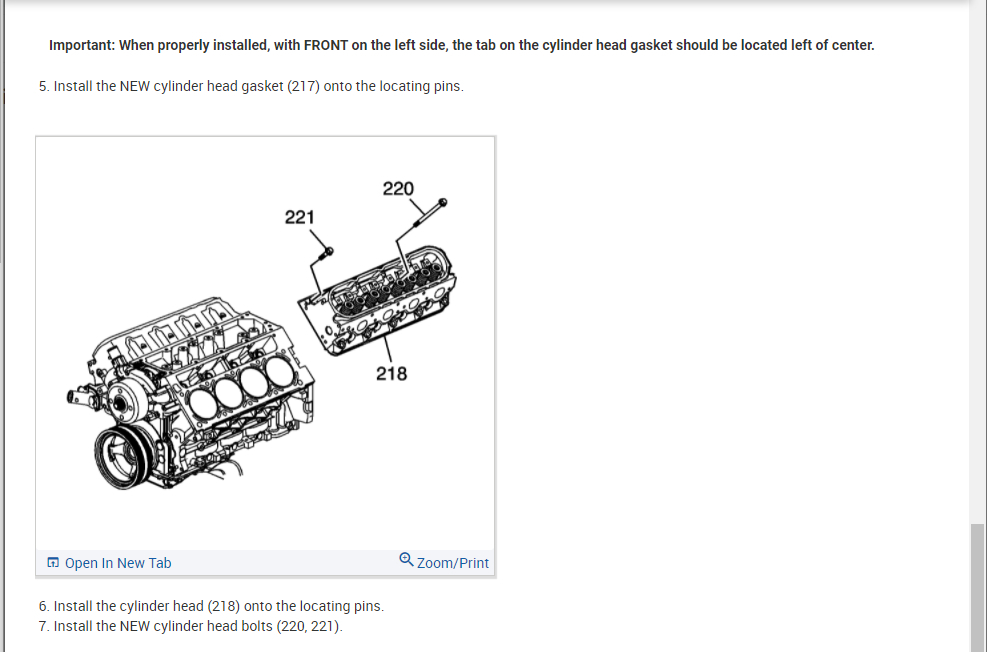 Important: When properly installed, with FRONT on the left side, the tab on the cylinder head gasket should be located left of center.

5. Install the NEW cylinder head gasket (217) onto the locating pins.

220
221
218

Open In New Tab
Zoom/Print

6. Install the cylinder head (218) onto the locating pins.
7. Install the NEW cylinder head bolts (220, 221).