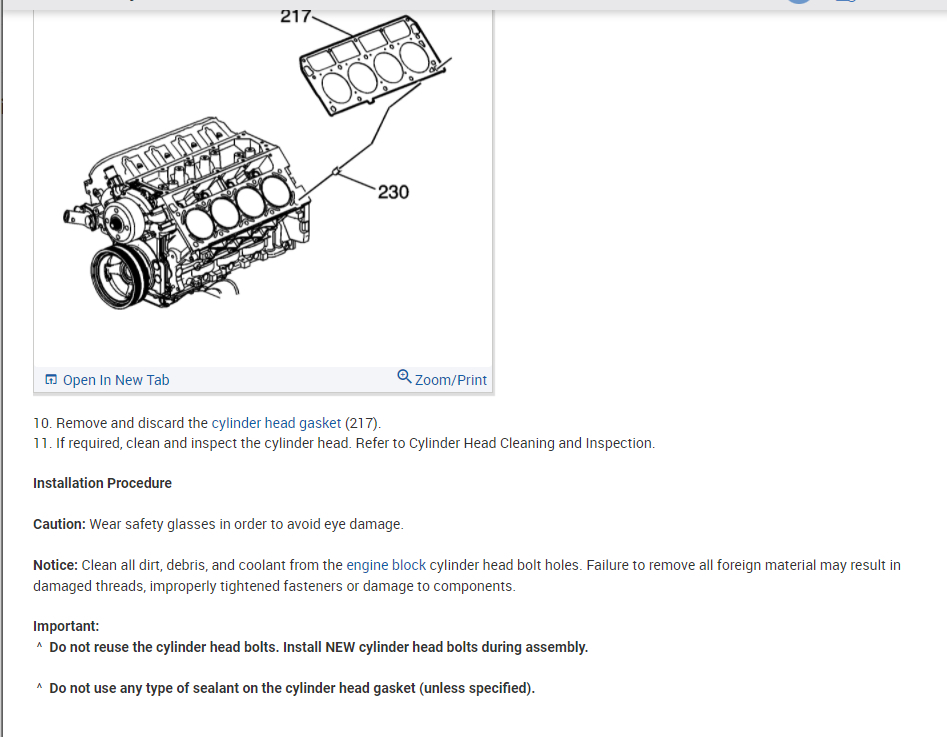 217

230

Open In New Tab

Zoom/Print

10. Remove and discard the cylinder head gasket (217).
11. If required, clean and inspect the cylinder head. Refer to Cylinder Head Cleaning and Inspection.

Installation Procedure

Caution: Wear safety glasses in order to avoid eye damage.

Notice: Clean all dirt, debris, and coolant from the engine block cylinder head bolt holes. Failure to remove all foreign material may result in damaged threads, improperly tightened fasteners or damage to components.

Important:
^ Do not reuse the cylinder head bolts. Install NEW cylinder head bolts during assembly.

^ Do not use any type of sealant on the cylinder head gasket (unless specified).