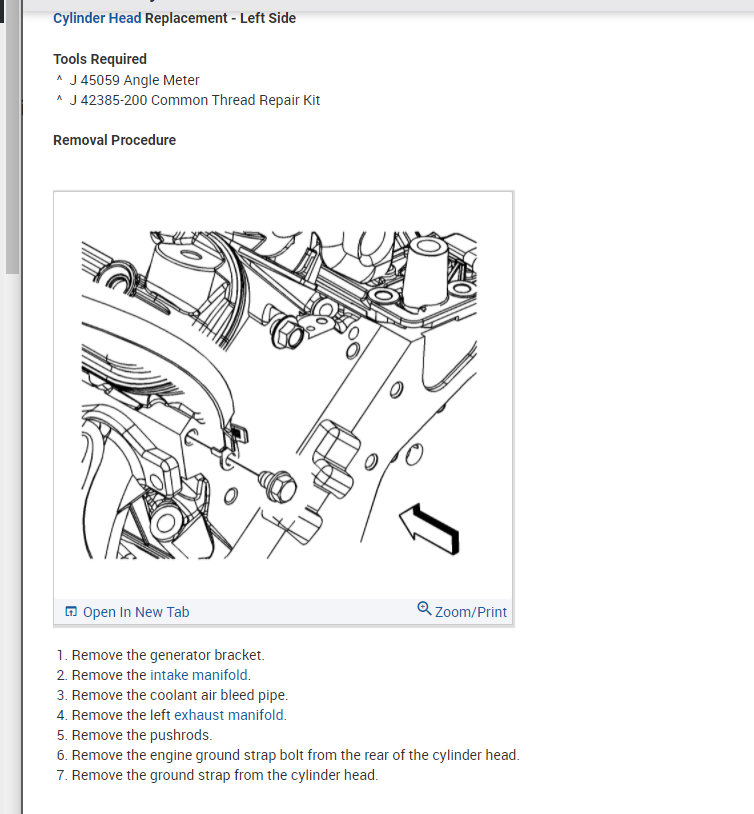 Cylinder Head Replacement - Left Side

Tools Required
^ J 45059 Angle Meter
^ J 42385-200 Common Thread Repair Kit

Removal Procedure

Open In New Tab
Zoom/Print

1. Remove the generator bracket.
2. Remove the intake manifold.
3. Remove the coolant air bleed pipe.
4. Remove the left exhaust manifold.
5. Remove the pushrods.
6. Remove the engine ground strap bolt from the rear of the cylinder head.
7. Remove the ground strap from the cylinder head.