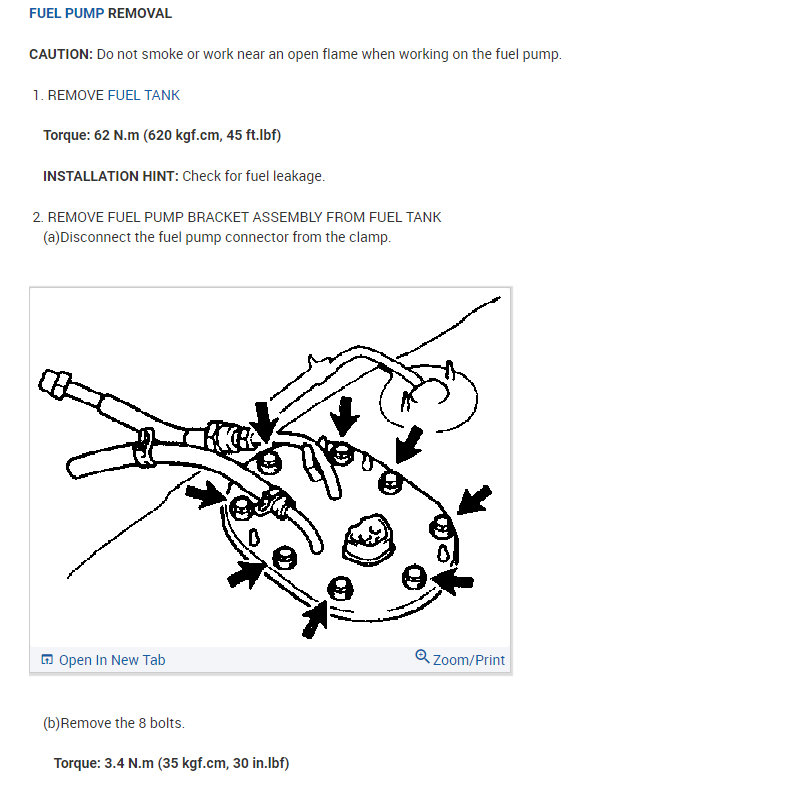 FUEL PUMP REMOVAL

CAUTION: Do not smoke or work near an open flame when working on the fuel pump.

1. REMOVE FUEL TANK

Torque: 62 N.m (620 kgf.cm, 45 ft.lbf)

INSTALLATION HINT: Check for fuel leakage.

2. REMOVE FUEL PUMP BRACKET ASSEMBLY FROM FUEL TANK
(a)Disconnect the fuel pump connector from the clamp.

Open In New Tab
Zoom/Print

(b)Remove the 8 bolts.

Torque: 3.4 N.m (35 kgf.cm, 30 in.lbf)