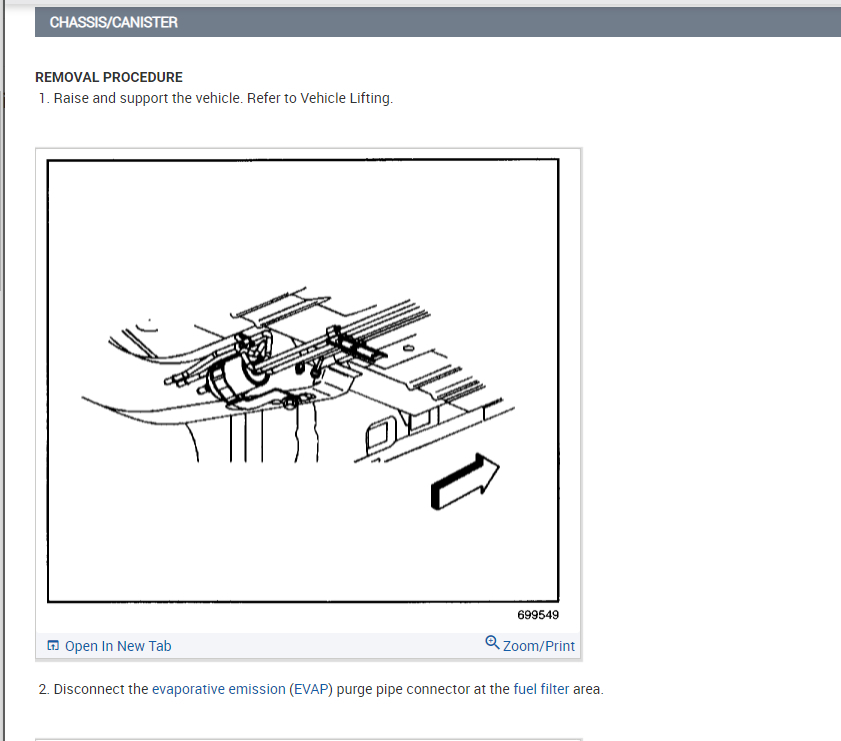 CHASSIS/CANISTER

REMOVAL PROCEDURE

1. Raise and support the vehicle. Refer to Vehicle Lifting.

699549

Open In New Tab

Zoom/Print

2. Disconnect the evaporative emission (EVAP) purge pipe connector at the fuel filter area.