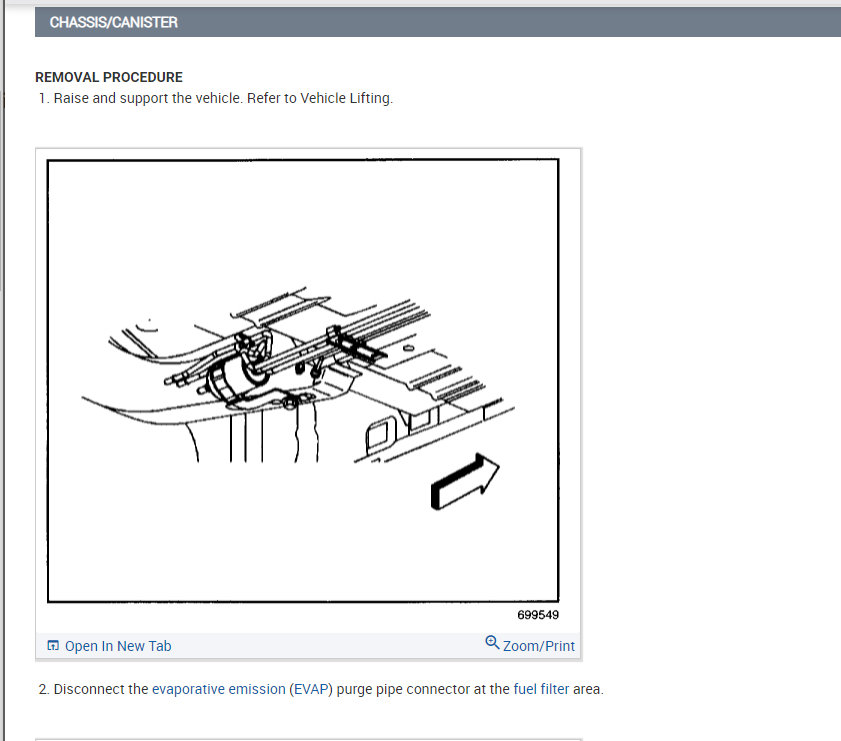 CHASSIS/CANISTER

REMOVAL PROCEDURE
1. Raise and support the vehicle. Refer to Vehicle Lifting.

699549

Open In New Tab

Zoom/Print

2. Disconnect the evaporative emission (EVAP) purge pipe connector at the fuel filter area.