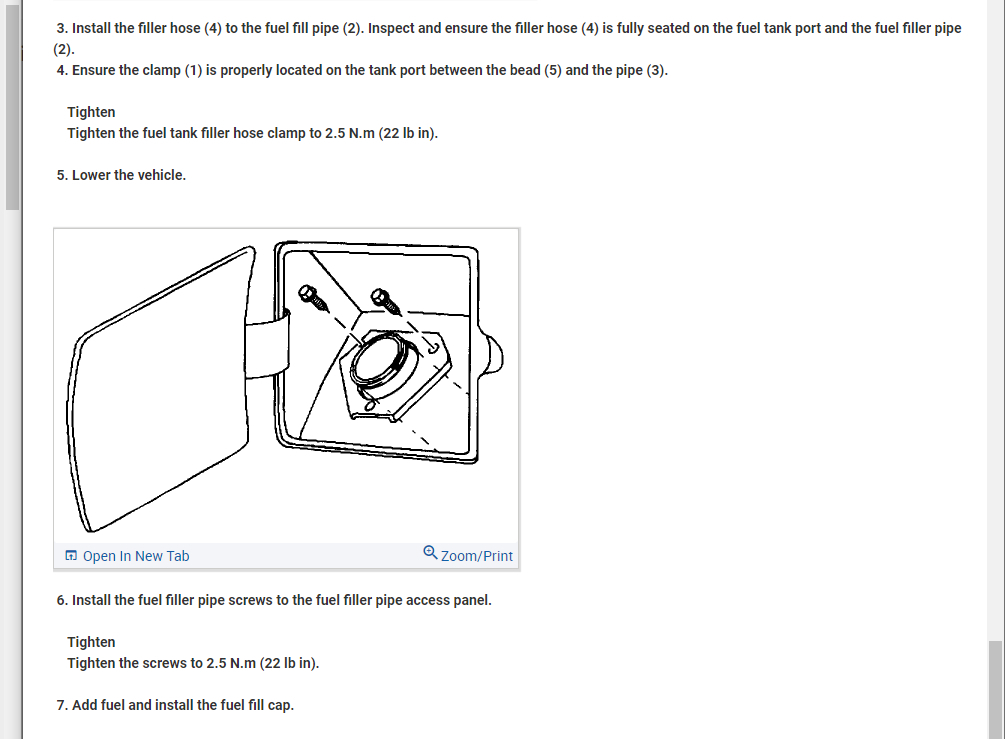 3. Install the filler hose (4) to the fuel fill pipe (2). Inspect and ensure the filler hose (4) is fully seated on the fuel tank port and the fuel filler pipe (2).
4. Ensure the clamp (1) is properly located on the tank port between the bead (5) and the pipe (3).

Tighten
Tighten the fuel tank filler hose clamp to 2.5 N.m (22 lb in).

5. Lower the vehicle.

Open In New Tab
Zoom/Print

6. Install the fuel filler pipe screws to the fuel filler pipe access panel.

Tighten
Tighten the screws to 2.5 N.m (22 lb in).

7. Add fuel and install the fuel fill cap.