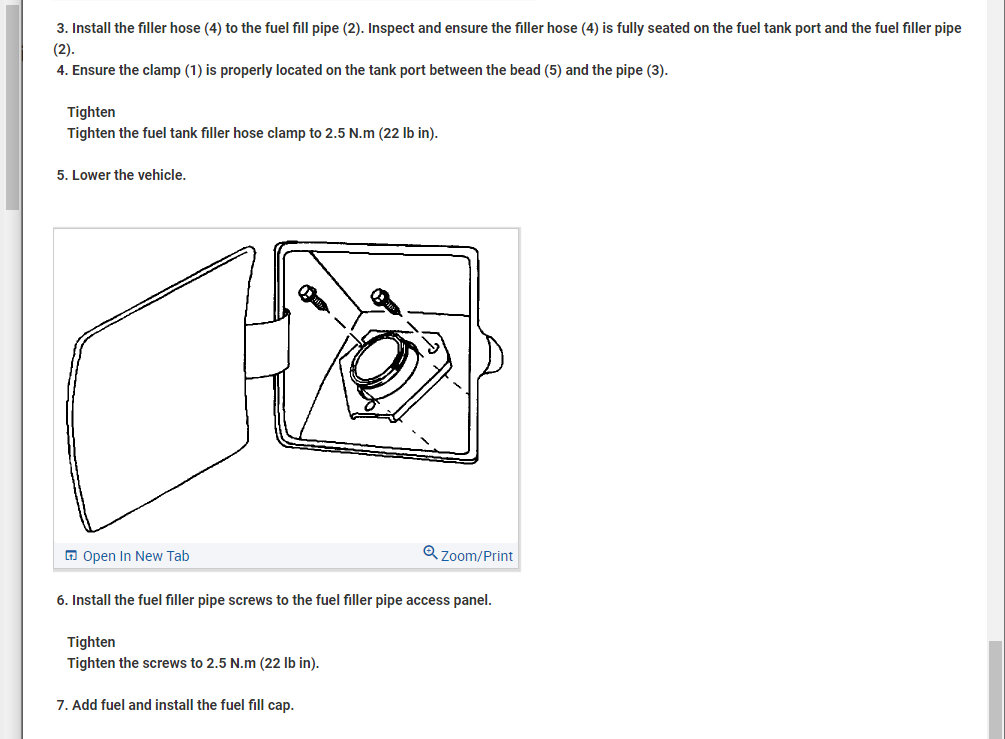 3. Install the filler hose (4) to the fuel fill pipe (2). Inspect and ensure the filler hose (4) is fully seated on the fuel tank port and the fuel filler pipe (2).
4. Ensure the clamp (1) is properly located on the tank port between the bead (5) and the pipe (3).

Tighten
Tighten the fuel tank filler hose clamp to 2.5 N.m (22 lb in).

5. Lower the vehicle.

Open In New Tab
Zoom/Print

6. Install the fuel filler pipe screws to the fuel filler pipe access panel.

Tighten
Tighten the screws to 2.5 N.m (22 lb in).

7. Add fuel and install the fuel fill cap.