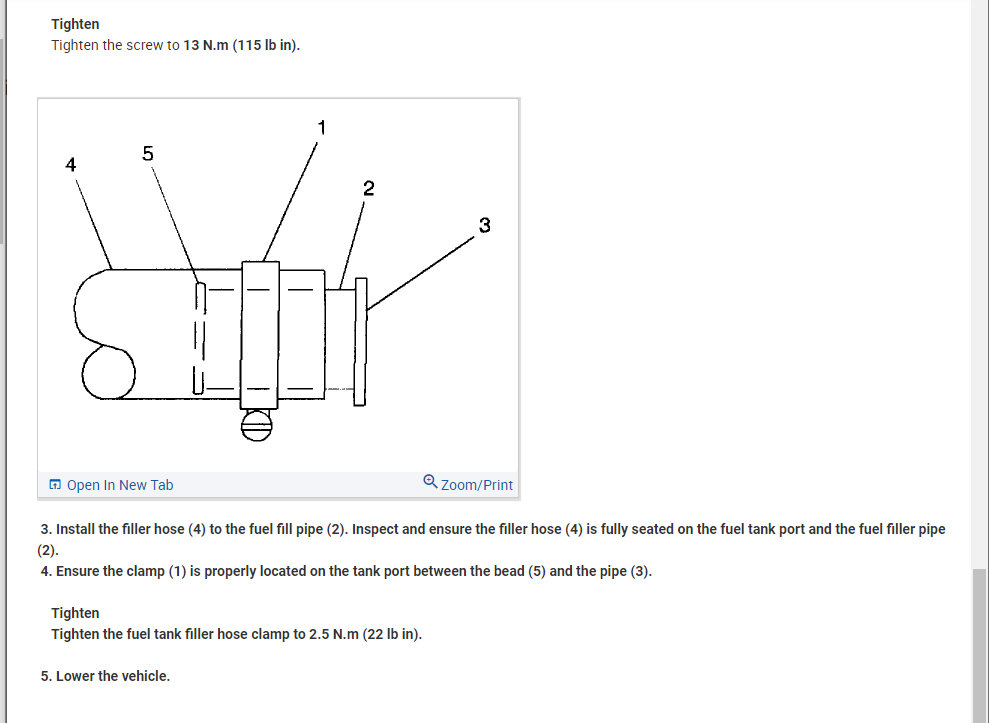 Tighten
Tighten the screw to 13 N.m (115 lb in).

4
5
1
2
3

Open In New Tab
Zoom/Print

3. Install the filler hose (4) to the fuel fill pipe (2). Inspect and ensure the filler hose (4) is fully seated on the fuel tank port and the fuel filler pipe (2).
4. Ensure the clamp (1) is properly located on the tank port between the bead (5) and the pipe (3).

Tighten
Tighten the fuel tank filler hose clamp to 2.5 N.m (22 lb in).

5. Lower the vehicle.