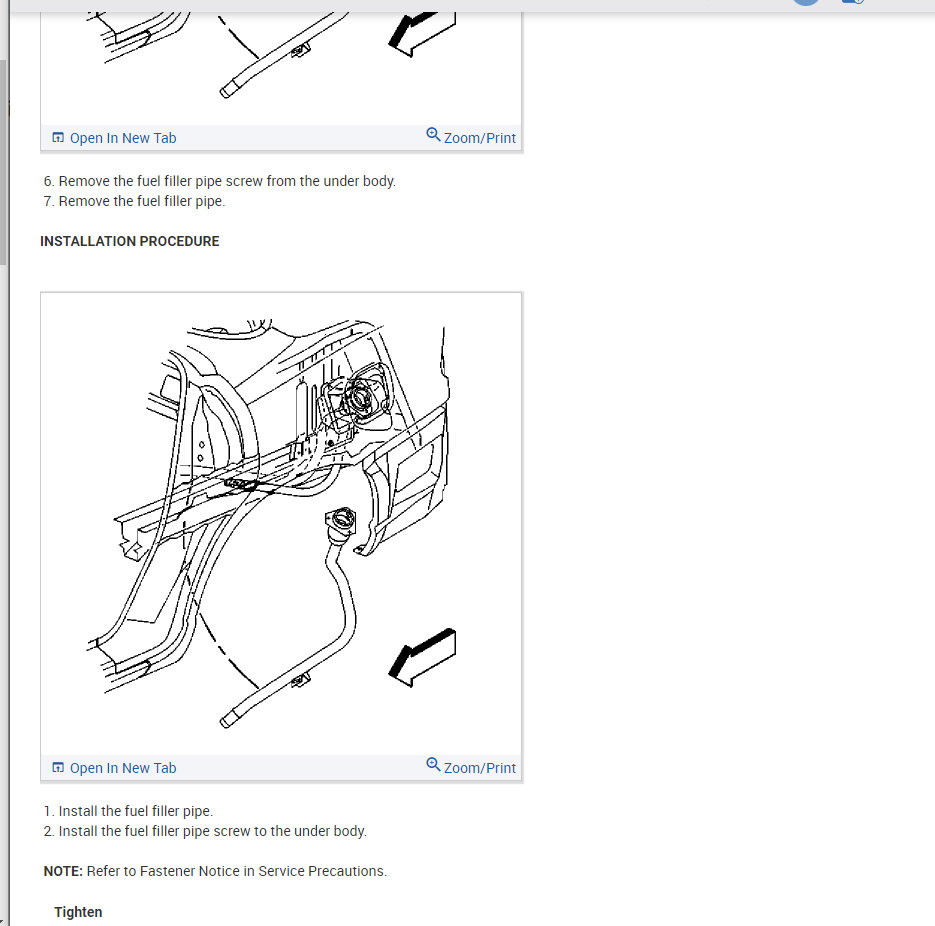 Open In New Tab

Zoom/Print

6. Remove the fuel filler pipe screw from the under body.
7. Remove the fuel filler pipe.

INSTALLATION PROCEDURE

Open In New Tab

Zoom/Print

1. Install the fuel filler pipe.
2. Install the fuel filler pipe screw to the under body.

NOTE: Refer to Fastener Notice in Service Precautions.

Tighten