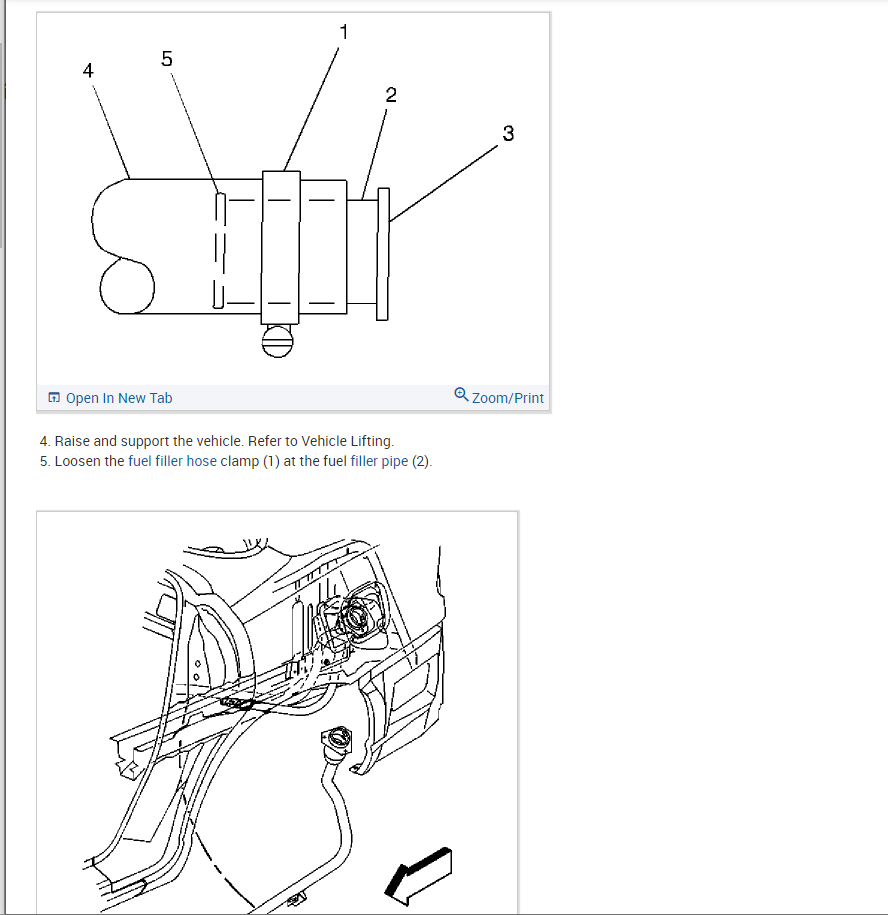 1
4
5
2
3

Open In New Tab
Zoom/Print

4. Raise and support the vehicle. Refer to Vehicle Lifting.
5. Loosen the fuel filler hose clamp (1) at the fuel filler pipe (2).