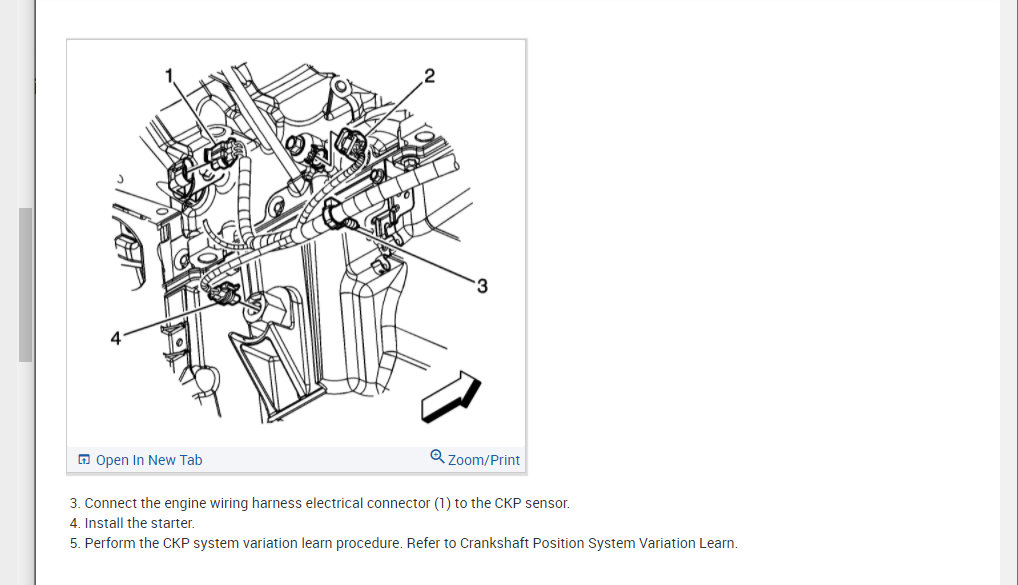 1
2
3
4

Open In New Tab
Zoom/Print

3. Connect the engine wiring harness electrical connector (1) to the CKP sensor.
4. Install the starter.
5. Perform the CKP system variation learn procedure. Refer to Crankshaft Position System Variation Learn.