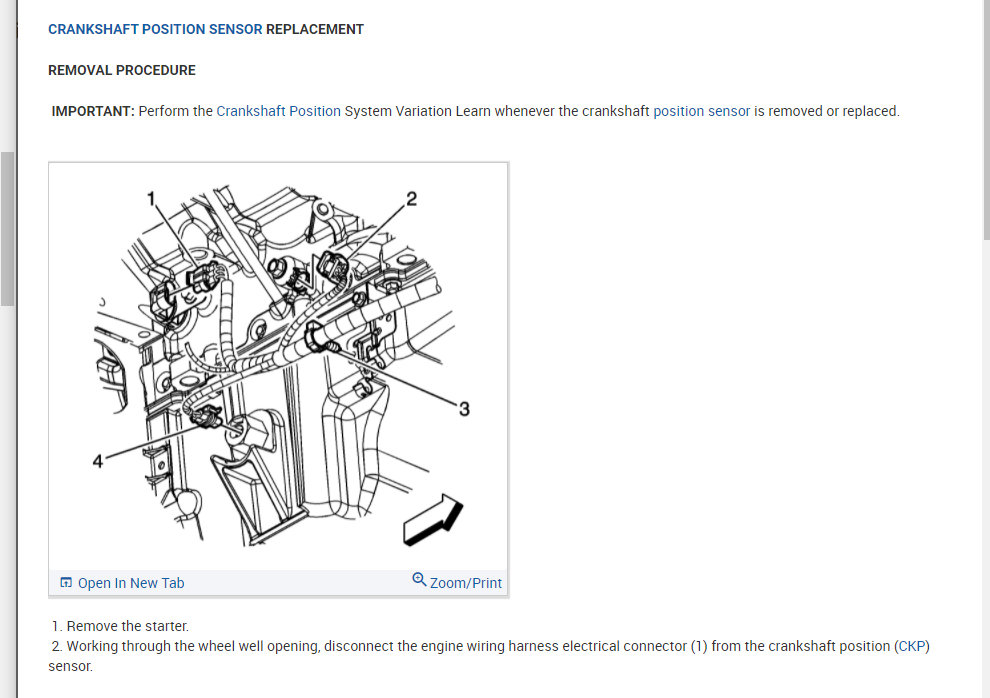 CRANKSHAFT POSITION SENSOR REPLACEMENT

REMOVAL PROCEDURE

IMPORTANT: Perform the Crankshaft Position System Variation Learn whenever the crankshaft position sensor is removed or replaced.

1

2

3

4

Open In New Tab

Zoom/Print

1. Remove the starter.
2. Working through the wheel well opening, disconnect the engine wiring harness electrical connector (1) from the crankshaft position (CKP) sensor.