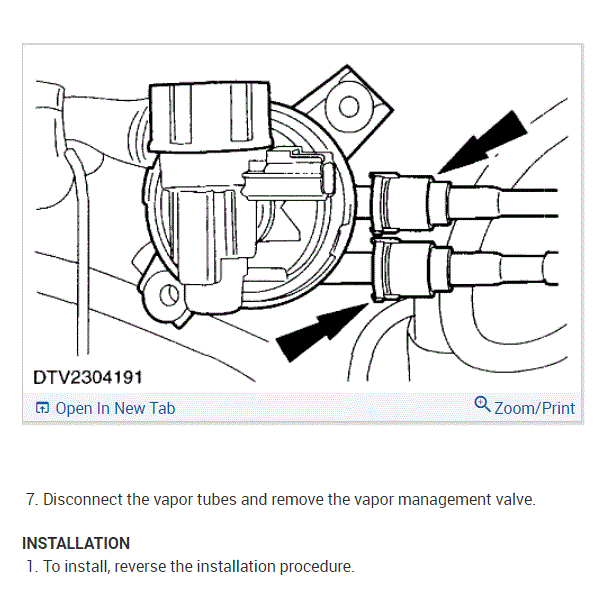 DTV2304191

Open In New Tab

Zoom/Print

7. Disconnect the vapor tubes and remove the vapor management valve.

INSTALLATION

1. To install, reverse the installation procedure.