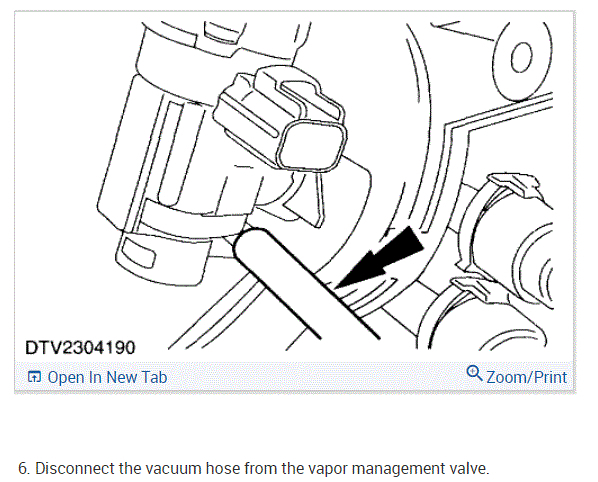 DTV2304190

Open In New Tab

Zoom/Print

6. Disconnect the vacuum hose from the vapor management valve.