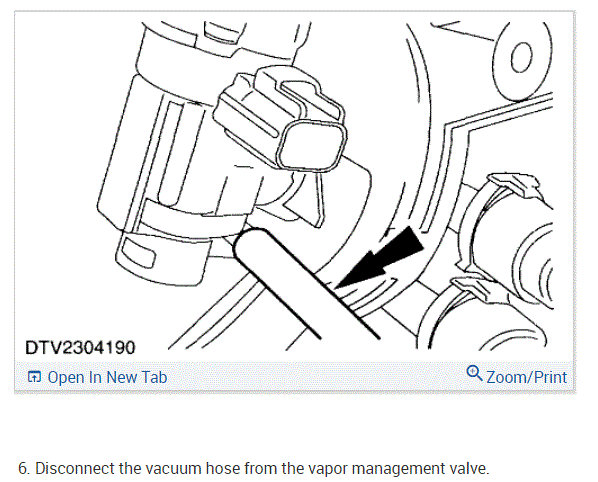 DTV2304190

Open In New Tab

Zoom/Print

6. Disconnect the vacuum hose from the vapor management valve.