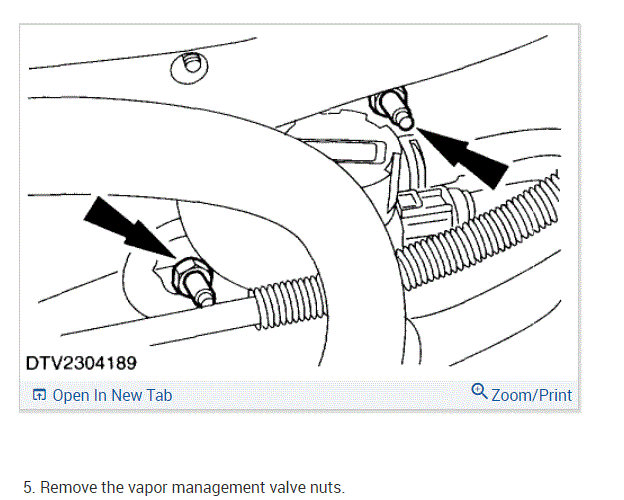 DTV2304189

Open In New Tab

Zoom/Print

5. Remove the vapor management valve nuts.