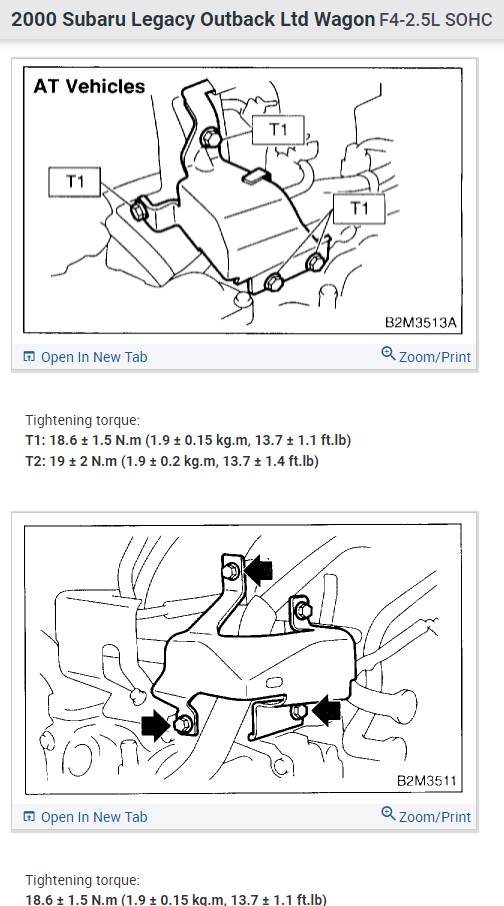 2000 Subaru Legacy Outback Ltd Wagon F4-2.5L SOHC

AT Vehicles

T1

T1

T1

B2M3513A

Open In New Tab

Zoom/Print

Tightening torque:
T1: 18.6 ± 1.5 N.m (1.9 ± 0.15 kg.m, 13.7 ± 1.1 ft.lb)
T2: 19 ± 2 N.m (1.9 ± 0.2 kg.m, 13.7 ± 1.4 ft.lb)

B2M3511

Open In New Tab

Zoom/Print

Tightening torque:
18.6 ± 1.5 N.m (1.9 ± 0.15 kg.m, 13.7 ± 1.1 ft.lb)