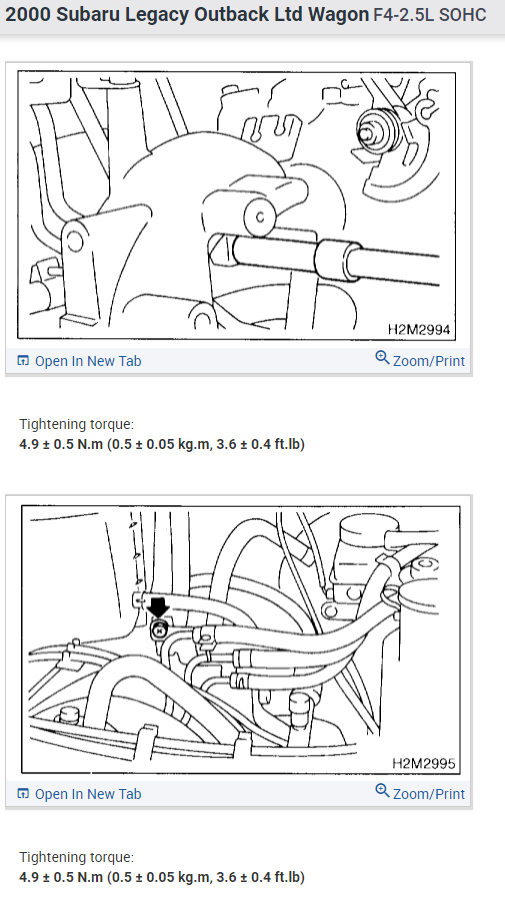 2000 Subaru Legacy Outback Ltd Wagon F4-2.5L SOHC

H2M2994

Open In New Tab

Zoom/Print

Tightening torque:
4.9 ± 0.5 N.m (0.5 ± 0.05 kg.m, 3.6 ± 0.4 ft.lb)

H2M2995

Open In New Tab

Zoom/Print

Tightening torque:
4.9 ± 0.5 N.m (0.5 ± 0.05 kg.m, 3.6 ± 0.4 ft.lb)