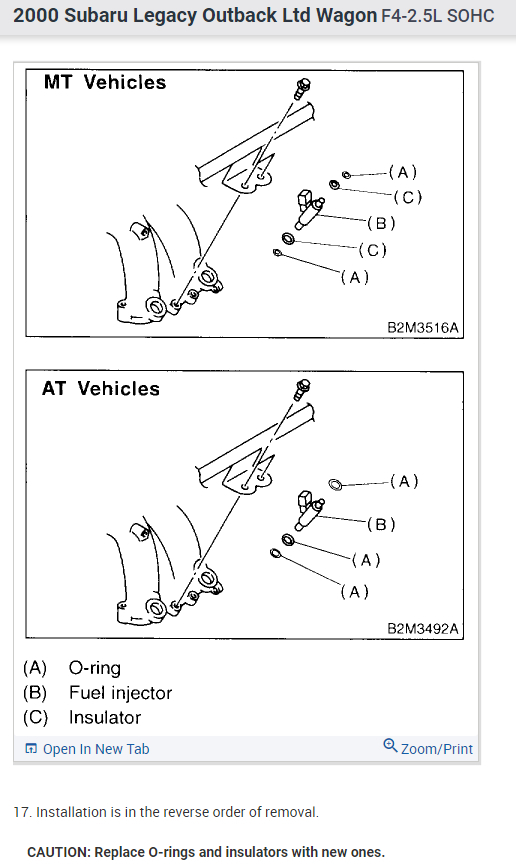 2000 Subaru Legacy Outback Ltd Wagon F4-2.5L SOHC

MT Vehicles

(A)
(C)
(B)
(C)
(A)

B2M3516A

AT Vehicles

(A)
(B)
(A)
(A)

B2M3492A

(A) O-ring
(B) Fuel injector
(C) Insulator

Open In New Tab

Zoom/Print

17. Installation is in the reverse order of removal.

CAUTION: Replace O-rings and insulators with new ones.