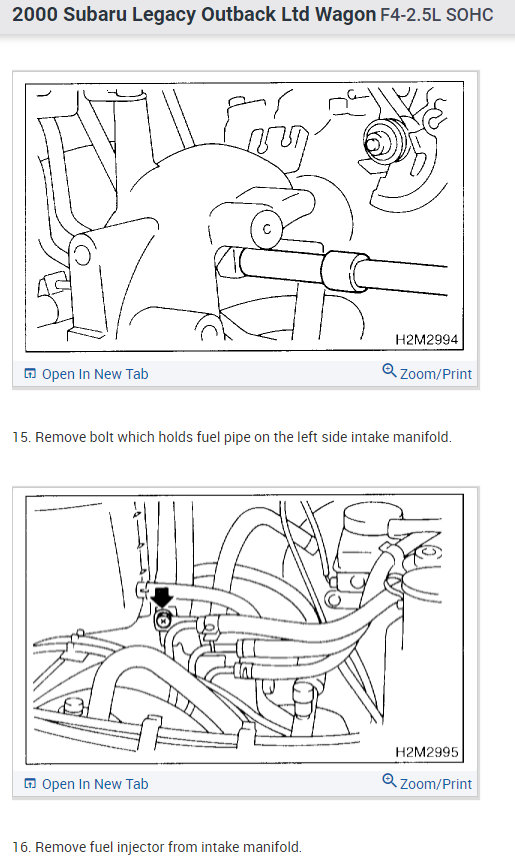 2000 Subaru Legacy Outback Ltd Wagon F4-2.5L SOHC

H2M2994

Open In New Tab

Zoom/Print

15. Remove bolt which holds fuel pipe on the left side intake manifold.

H2M2995

Open In New Tab

Zoom/Print

16. Remove fuel injector from intake manifold.