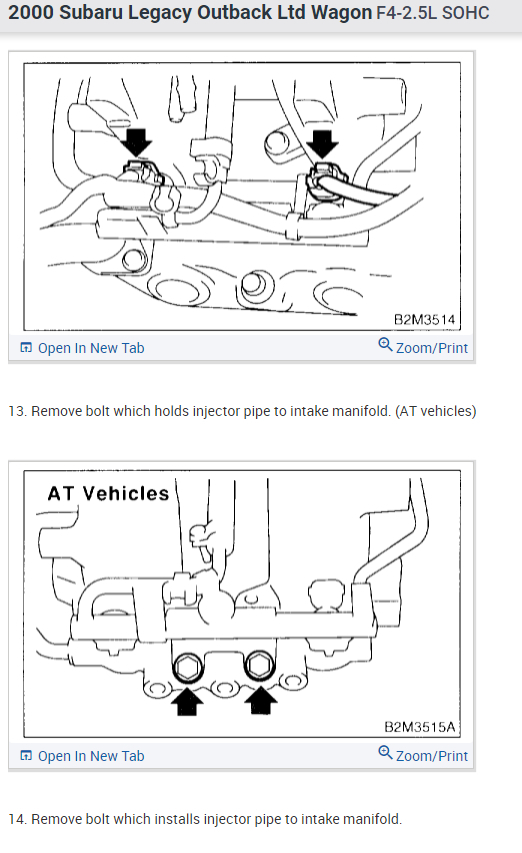 2000 Subaru Legacy Outback Ltd Wagon F4-2.5L SOHC

B2M3514

Open In New Tab

Zoom/Print

13. Remove bolt which holds injector pipe to intake manifold. (AT vehicles)

AT Vehicles

B2M3515A

Open In New Tab

Zoom/Print

14. Remove bolt which installs injector pipe to intake manifold.