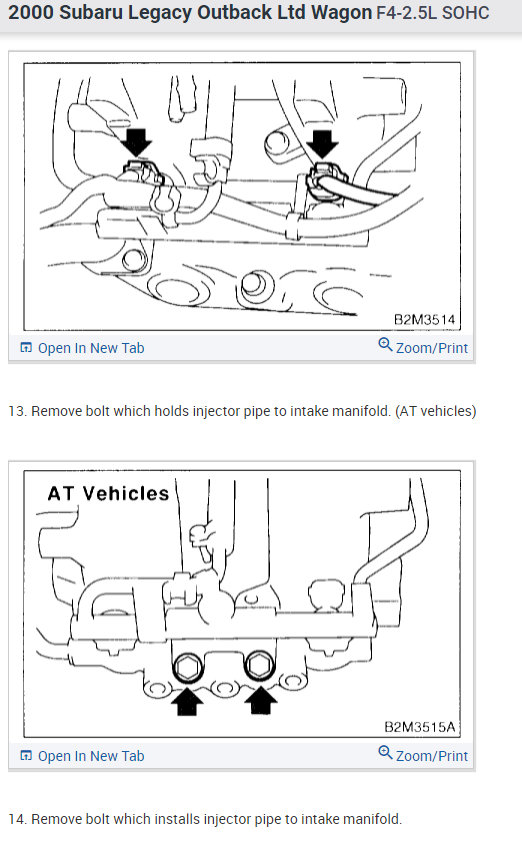 2000 Subaru Legacy Outback Ltd Wagon F4-2.5L SOHC

B2M3514

Open In New Tab

Zoom/Print

13. Remove bolt which holds injector pipe to intake manifold. (AT vehicles)

AT Vehicles

B2M3515A

Open In New Tab

Zoom/Print

14. Remove bolt which installs injector pipe to intake manifold.