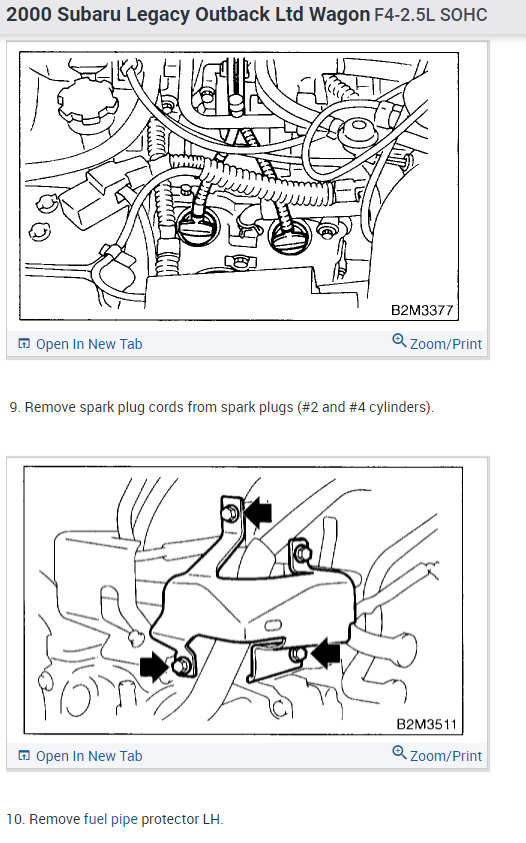 2000 Subaru Legacy Outback Ltd Wagon F4-2.5L SOHC

B2M3377

Open In New Tab

Zoom/Print

9. Remove spark plug cords from spark plugs (#2 and #4 cylinders).

B2M3511

Open In New Tab

Zoom/Print

10. Remove fuel pipe protector LH.