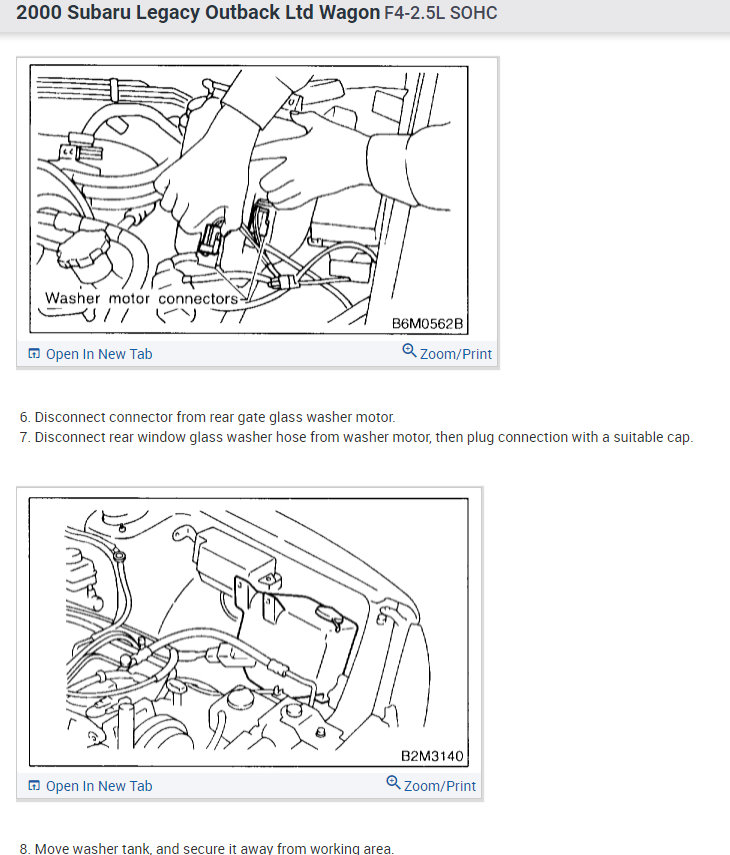 2000 Subaru Legacy Outback Ltd Wagon F4-2.5L SOHC

Washer motor connectors

B6M0562B

Open In New Tab

Zoom/Print

6. Disconnect connector from rear gate glass washer motor.
7. Disconnect rear window glass washer hose from washer motor, then plug connection with a suitable cap.

B2M3140

Open In New Tab

Zoom/Print

8. Move washer tank, and secure it away from working area.