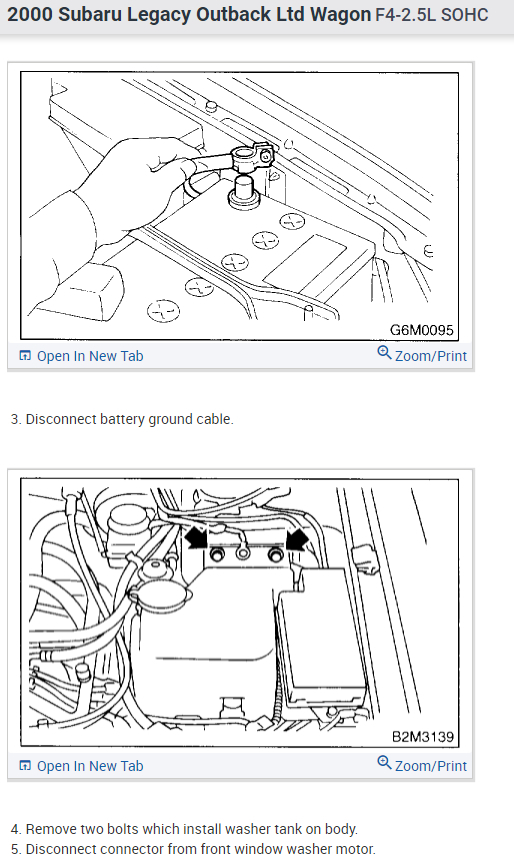 2000 Subaru Legacy Outback Ltd Wagon F4-2.5L SOHC

G6M0095

Open In New Tab

Zoom/Print

3. Disconnect battery ground cable.

B2M3139

Open In New Tab

Zoom/Print

4. Remove two bolts which install washer tank on body.
5. Disconnect connector from front window washer motor.