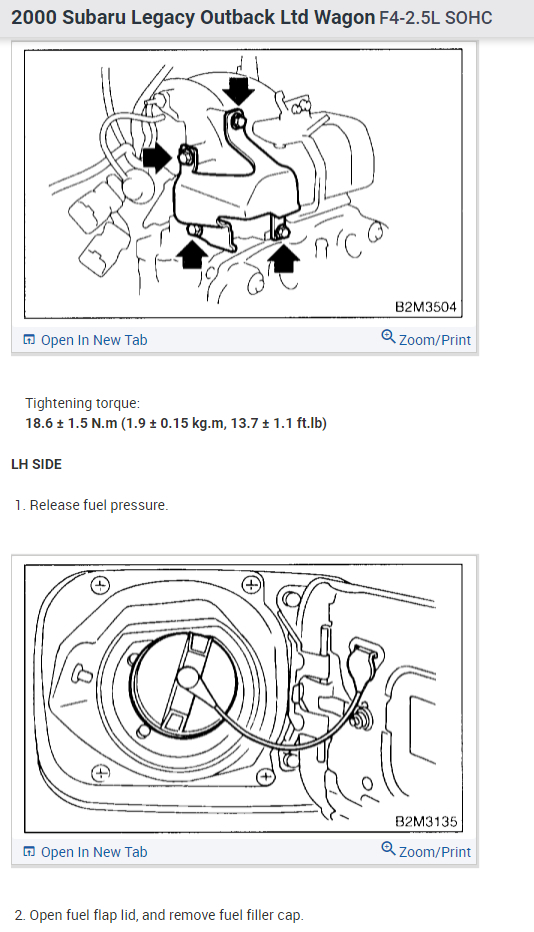 2000 Subaru Legacy Outback Ltd Wagon F4-2.5L SOHC

B2M3504

Open In New Tab

Zoom/Print

Tightening torque:
18.6 ± 1.5 N.m (1.9 ± 0.15 kg.m, 13.7 ± 1.1 ft.lb)

LH SIDE

1. Release fuel pressure.

B2M3135

Open In New Tab

Zoom/Print

2. Open fuel flap lid, and remove fuel filler cap.