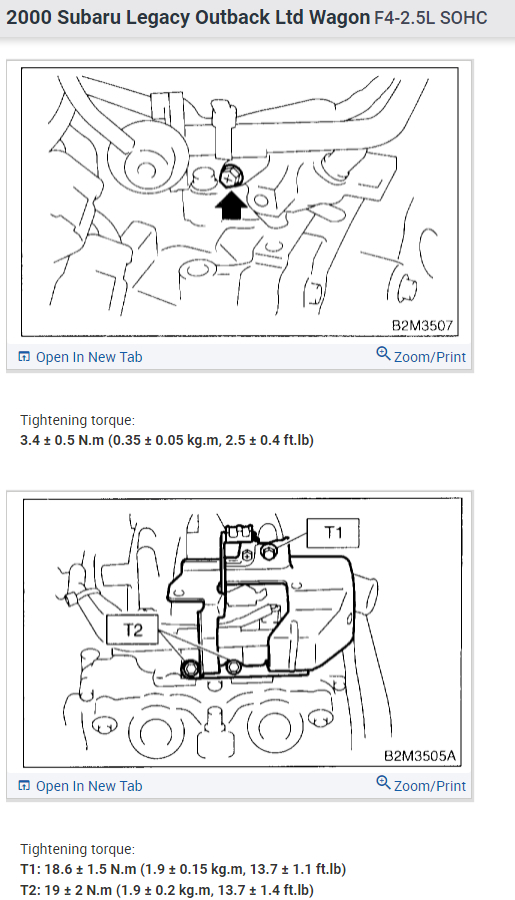 2000 Subaru Legacy Outback Ltd Wagon F4-2.5L SOHC

B2M3507

Open In New Tab

Zoom/Print

Tightening torque:
3.4 ± 0.5 N.m (0.35 ± 0.05 kg.m, 2.5 ± 0.4 ft.lb)

T1

T2

B2M3505A

Open In New Tab

Zoom/Print

Tightening torque:
T1: 18.6 ± 1.5 N.m (1.9 ± 0.15 kg.m, 13.7 ± 1.1 ft.lb)
T2: 19 ± 2 N.m (1.9 ± 0.2 kg.m, 13.7 ± 1.4 ft.lb)