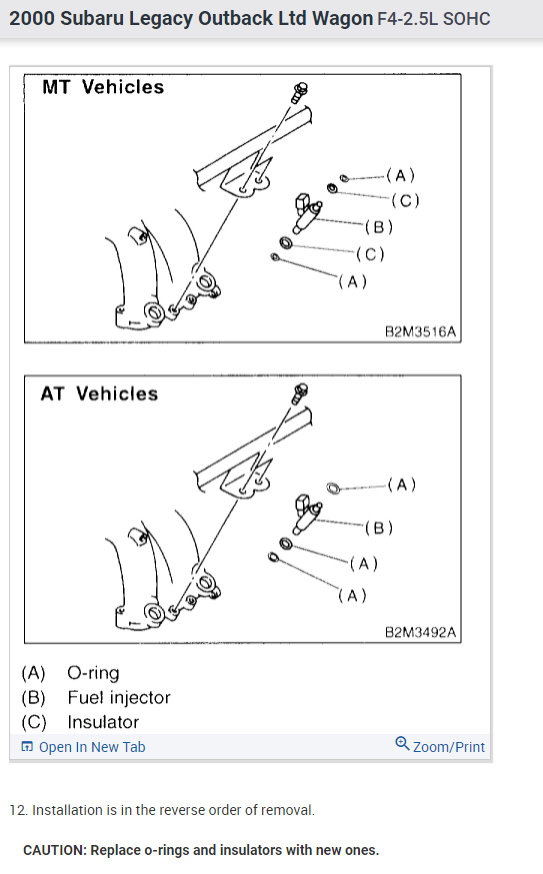 2000 Subaru Legacy Outback Ltd Wagon F4-2.5L SOHC

MT Vehicles

(A)
(C)
(B)
(C)
(A)

B2M3516A

AT Vehicles

(A)
(B)
(A)
(A)

B2M3492A

(A) O-ring
(B) Fuel injector
(C) Insulator

Open In New Tab

Zoom/Print

12. Installation is in the reverse order of removal.

CAUTION: Replace o-rings and insulators with new ones.