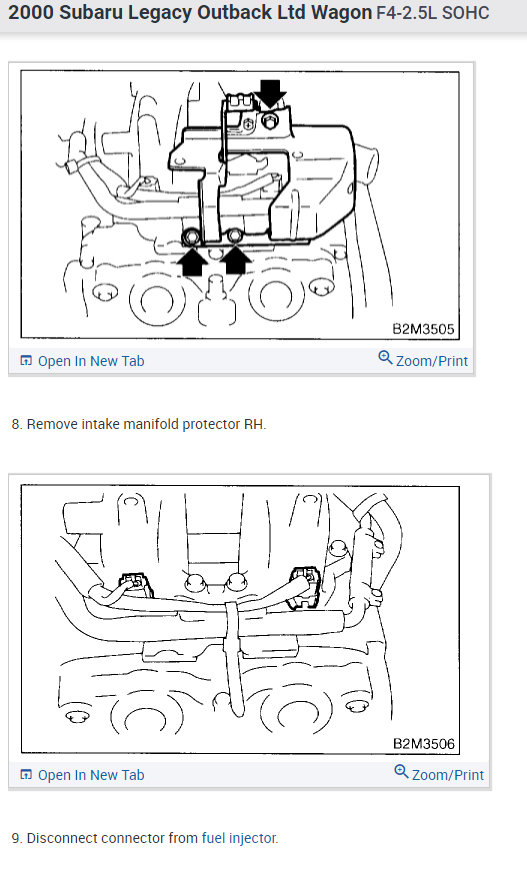 2000 Subaru Legacy Outback Ltd Wagon F4-2.5L SOHC

B2M3505

Open In New Tab

Zoom/Print

8. Remove intake manifold protector RH.

B2M3506

Open In New Tab

Zoom/Print

9. Disconnect connector from fuel injector.