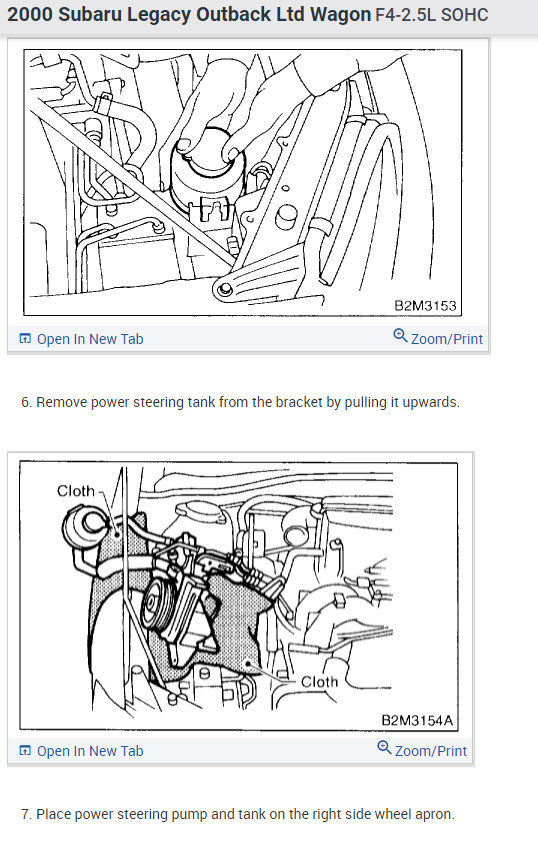 2000 Subaru Legacy Outback Ltd Wagon F4-2.5L SOHC

B2M3153

Open In New Tab
Zoom/Print

6. Remove power steering tank from the bracket by pulling it upwards.

Cloth
Cloth
B2M3154A

Open In New Tab
Zoom/Print

7. Place power steering pump and tank on the right side wheel apron.