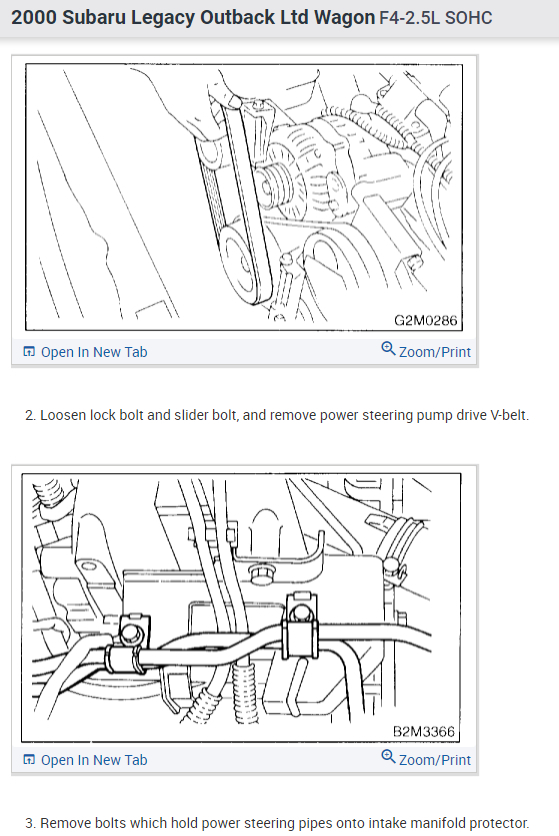 2000 Subaru Legacy Outback Ltd Wagon F4-2.5L SOHC

G2M0286

Open In New Tab

Zoom/Print

2. Loosen lock bolt and slider bolt, and remove power steering pump drive V-belt.

B2M3366

Open In New Tab

Zoom/Print

3. Remove bolts which hold power steering pipes onto intake manifold protector.