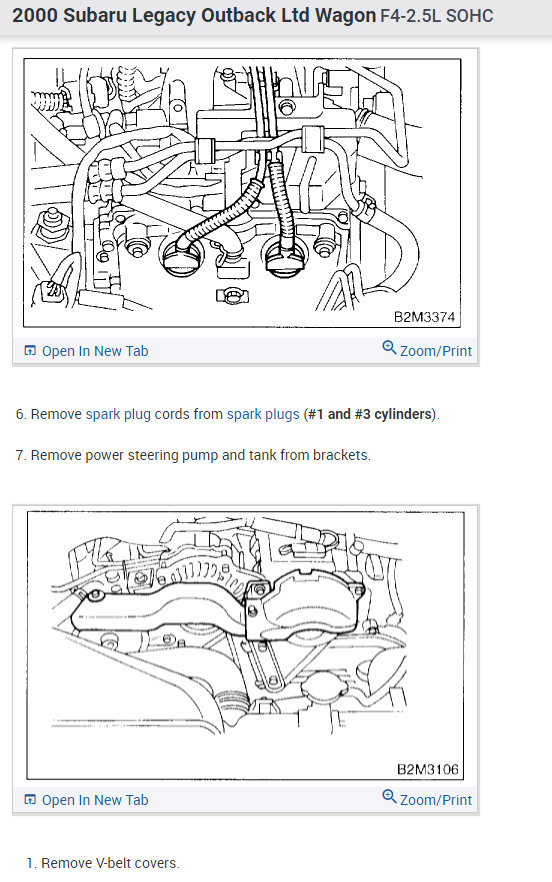 2000 Subaru Legacy Outback Ltd Wagon F4-2.5L SOHC

B2M3374

Open In New Tab

Zoom/Print

6. Remove spark plug cords from spark plugs (#1 and #3 cylinders).

7. Remove power steering pump and tank from brackets.

B2M3106

Open In New Tab

Zoom/Print

1. Remove V-belt covers.