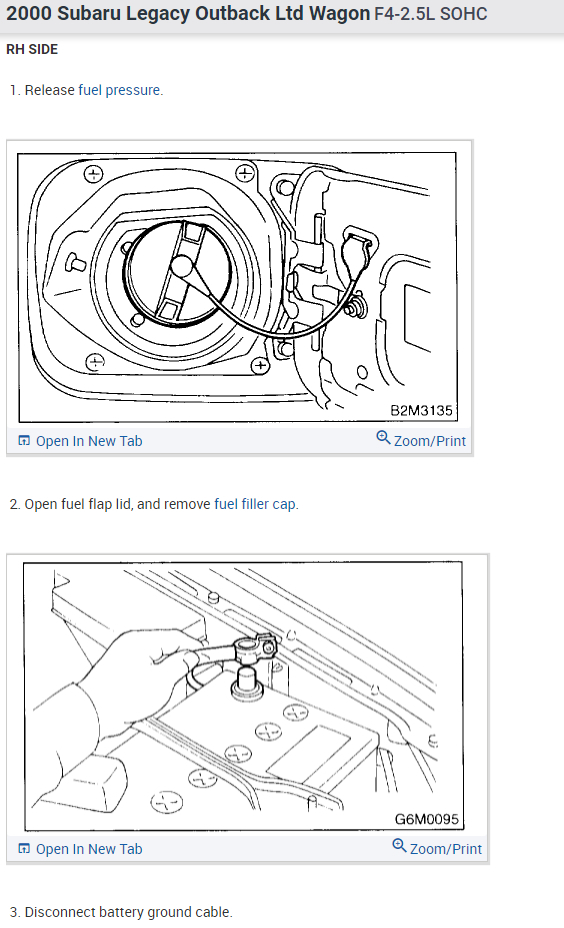 2000 Subaru Legacy Outback Ltd Wagon F4-2.5L SOHC

RH SIDE

1. Release fuel pressure.

B2M3135

Open In New Tab

Zoom/Print

2. Open fuel flap lid, and remove fuel filler cap.

G6M0095

Open In New Tab

Zoom/Print

3. Disconnect battery ground cable.