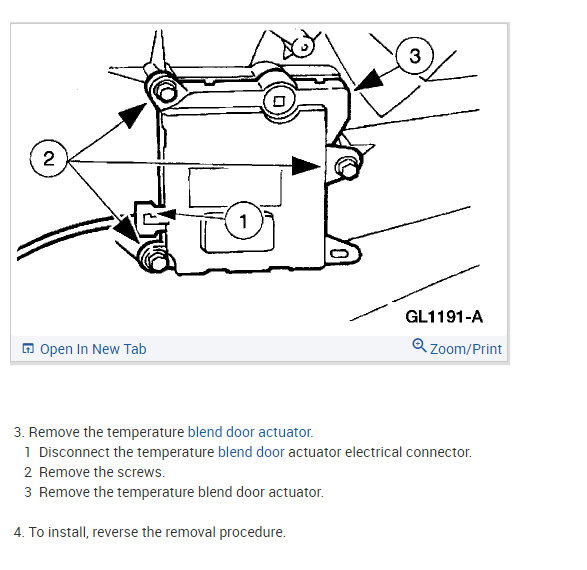 3

2

1

GL1191-A

Open In New Tab

Zoom/Print

3. Remove the temperature blend door actuator.
1 Disconnect the temperature blend door actuator electrical connector.
2 Remove the screws.
3 Remove the temperature blend door actuator.

4. To install, reverse the removal procedure.