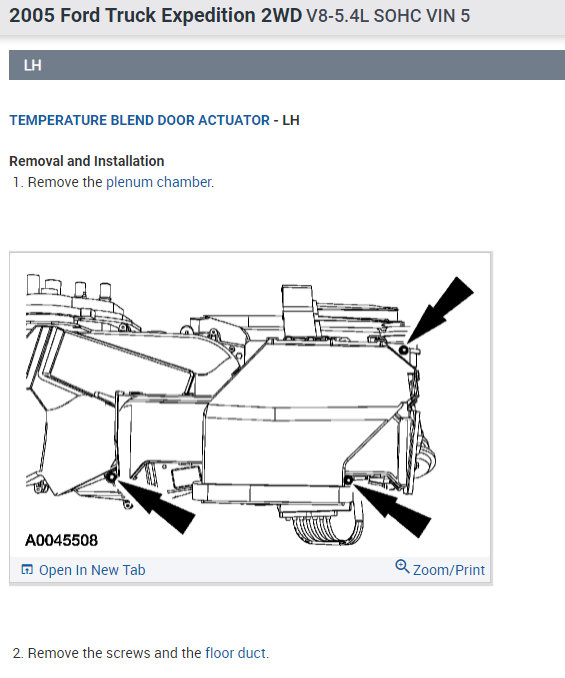 2005 Ford Truck Expedition 2WD V8-5.4L SOHC VIN 5

LH

TEMPERATURE BLEND DOOR ACTUATOR - LH

Removal and Installation

1. Remove the plenum chamber.

A0045508

Open In New Tab

Zoom/Print

2. Remove the screws and the floor duct.